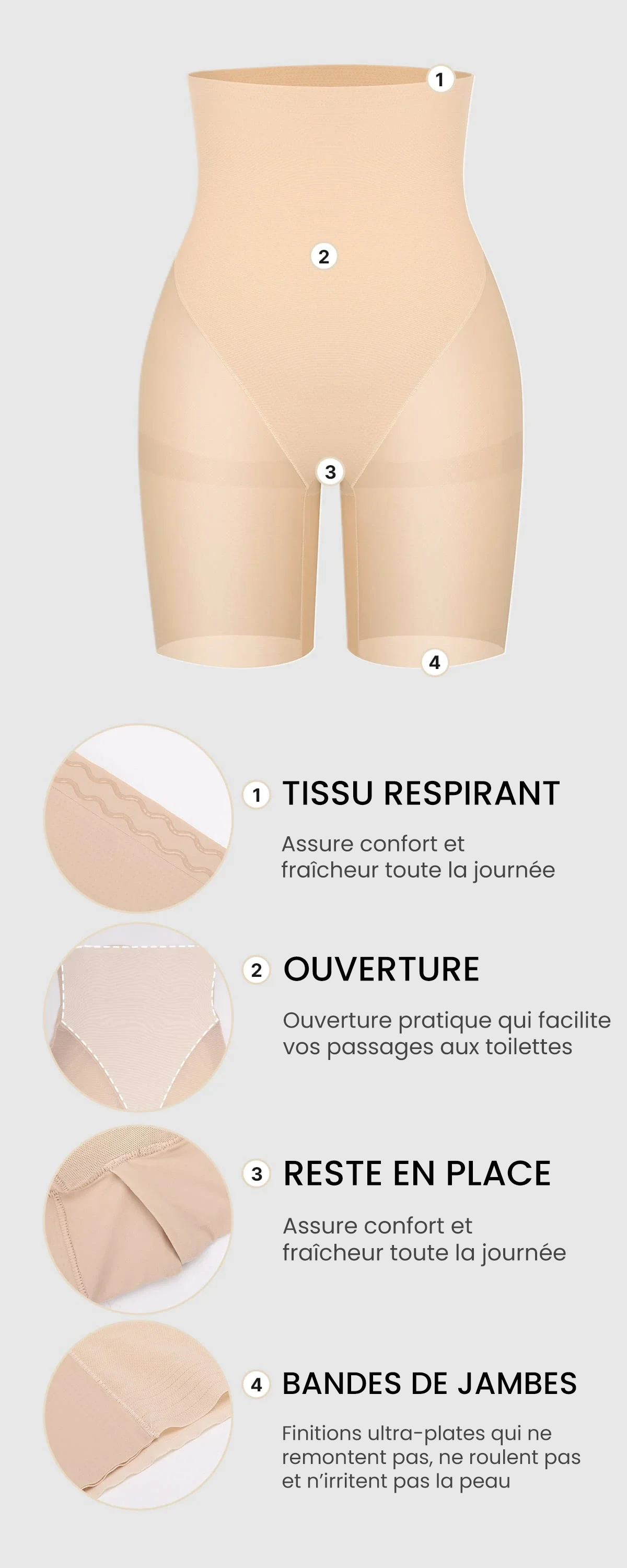 1

2

3

4

1 TISSU RESPIRANT

Assure confort et fraîcheur toute la journée

2 OUVERTURE

Ouverture pratique qui facilite vos passages aux toilettes

3 RESTE EN PLACE

Assure confort et fraîcheur toute la journée

4 BANDES DE JAMBES

Finitions ultra-plates qui ne remontent pas, ne roulent pas et n'irritent pas la peau